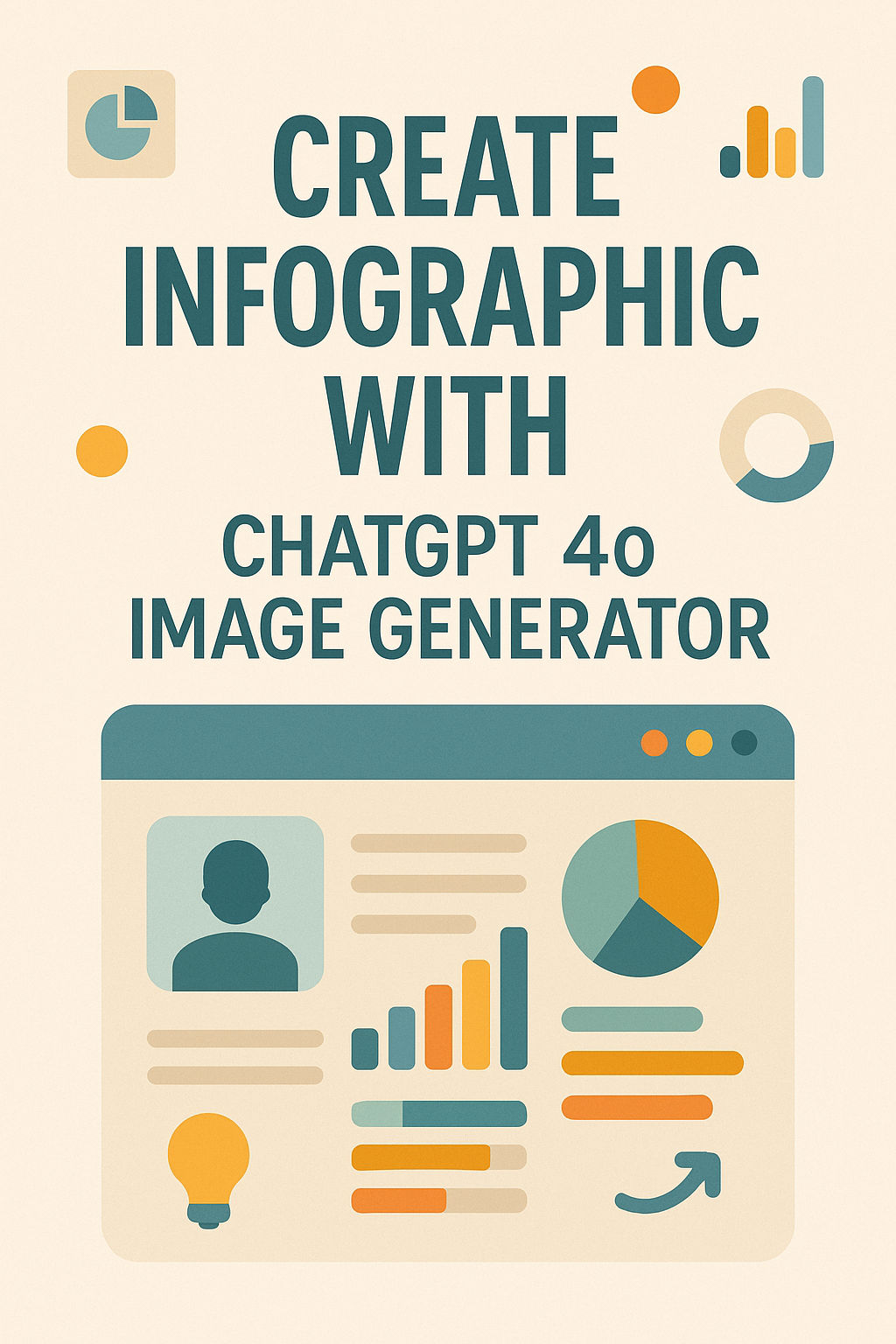 CREATE INFOGRAPHIC WITH
CHATGPT 4o IMAGE GENERATOR