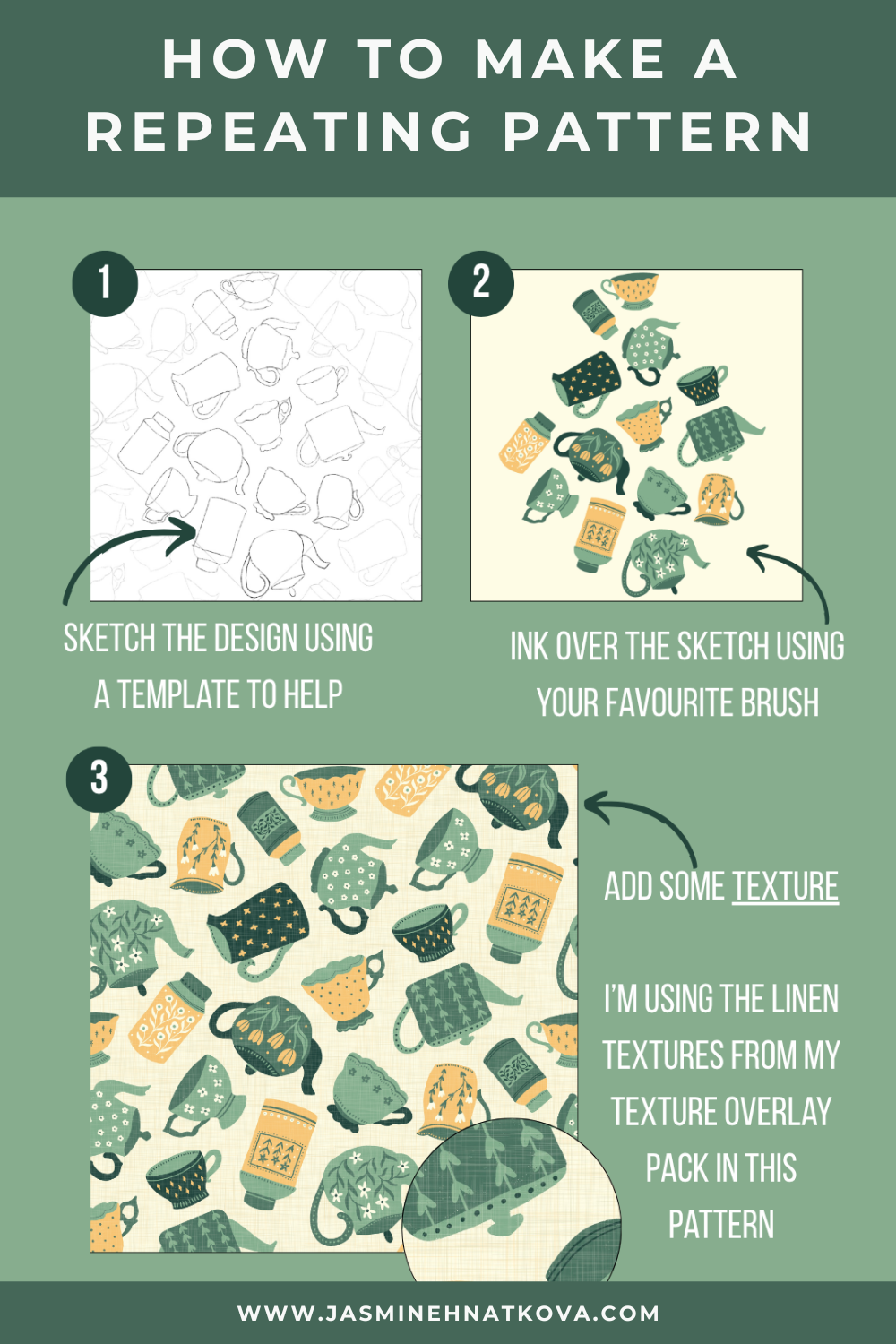 HOW TO MAKE A REPEATING PATTERN

1

SKETCH THE DESIGN USING A TEMPLATE TO HELP

2

INK OVER THE SKETCH USING YOUR FAVOURITE BRUSH

3

ADD SOME TEXTURE

I'M USING THE LINEN TEXTURES FROM MY TEXTURE OVERLAY PACK IN THIS PATTERN

WWW.JASMINEHNATKOVA.COM